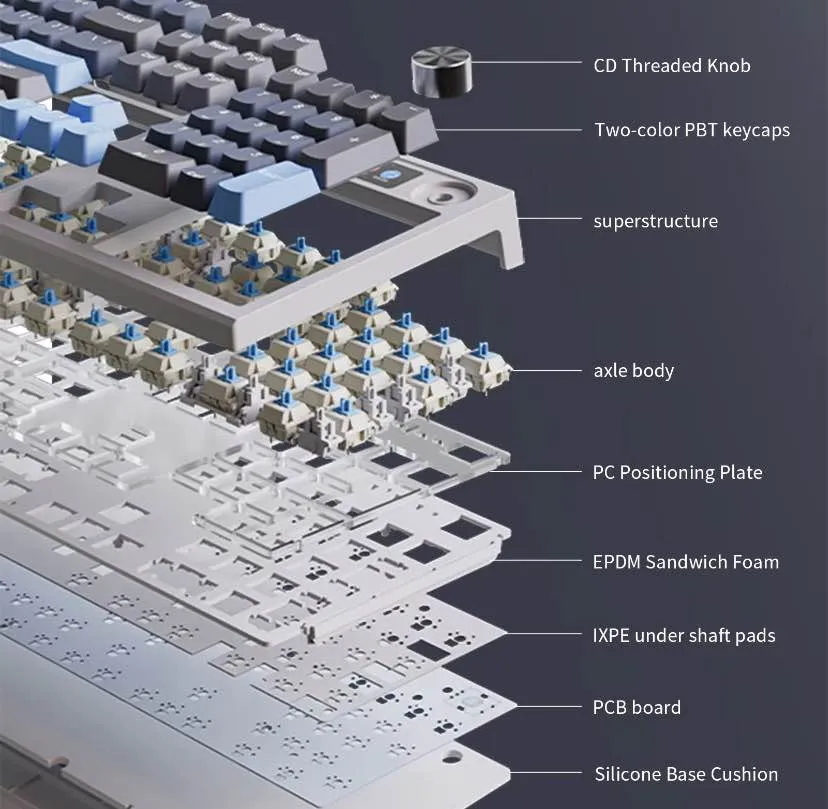 CD Threaded Knob

Two-color PBT keycaps

superstructure

axle body

PC Positioning Plate

EPDM Sandwich Foam

IXPE under shaft pads

PCB board

Silicone Base Cushion